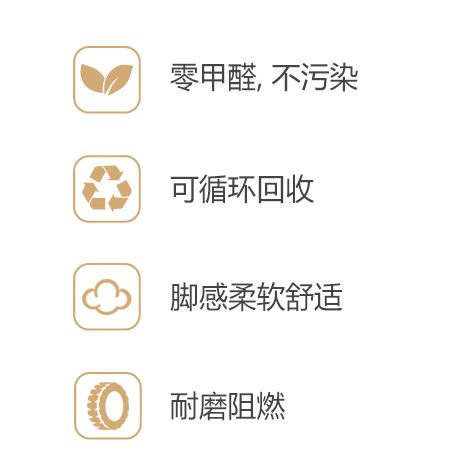 零甲醛, 不污染

可循环回收

脚感柔软舒适

耐磨阻燃